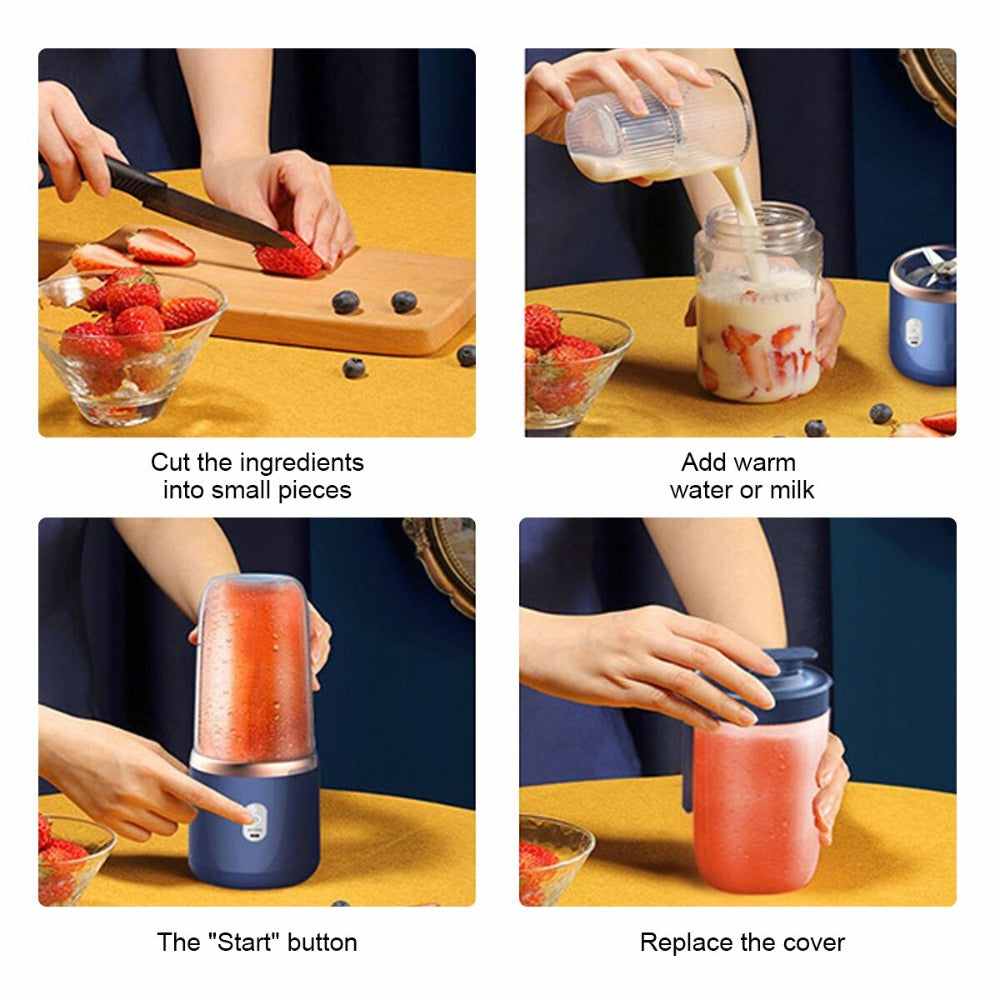 Cut the ingredients into small pieces

Add warm water or milk

The "Start" button

Replace the cover